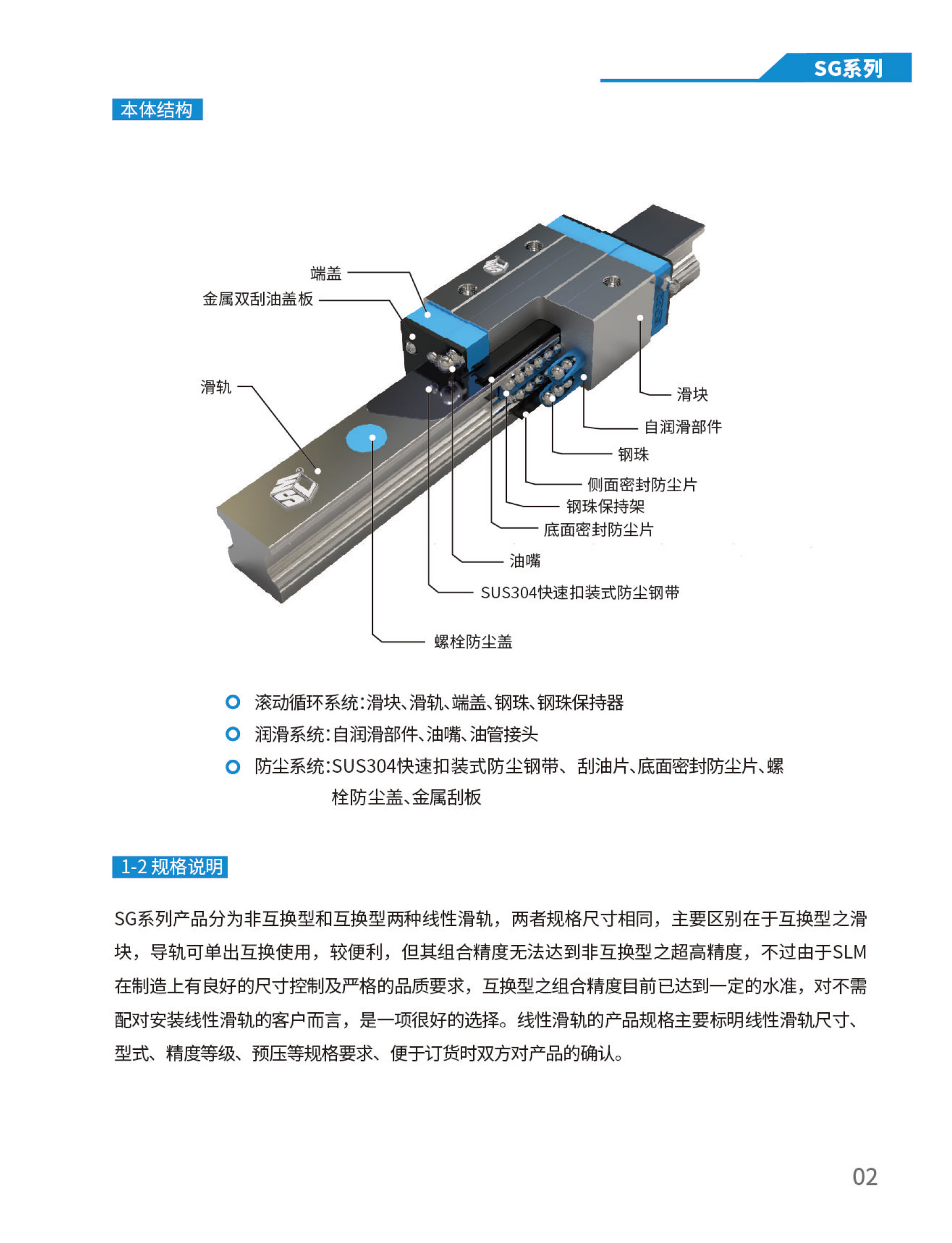 SG系列

本体结构

端盖
金属双刮油盖板
滑轨
滑块
自润滑部件
钢珠
侧面密封防尘片
钢珠保持架
底面密封防尘片
油嘴
SUS304快速扣装式防尘钢带
螺栓防尘盖

滚动循环系统:滑块、滑轨、端盖、钢珠、钢珠保持器
润滑系统:自润滑部件、油嘴、油管接头
防尘系统:SUS304快速扣装式防尘钢带、刮油片、底面密封防尘片、螺栓防尘盖、金属刮板

1-2 规格说明

SG系列产品分为非互换型和互换型两种线性滑轨，两者规格尺寸相同，主要区别在于互换型之滑块，导轨可单出互换使用，较便利，但其组合精度无法达到非互换型之超高精度，不过由于SLM在制造上有良好的尺寸控制及严格的品质要求，互换型之组合精度目前已达到一定的水准，对不需配对安装线性滑轨的客户而言，是一项很好的选择。线性滑轨的产品规格主要标明线性滑轨尺寸、型式、精度等级、预压等规格要求、便于订货时双方对产品的确认。

02